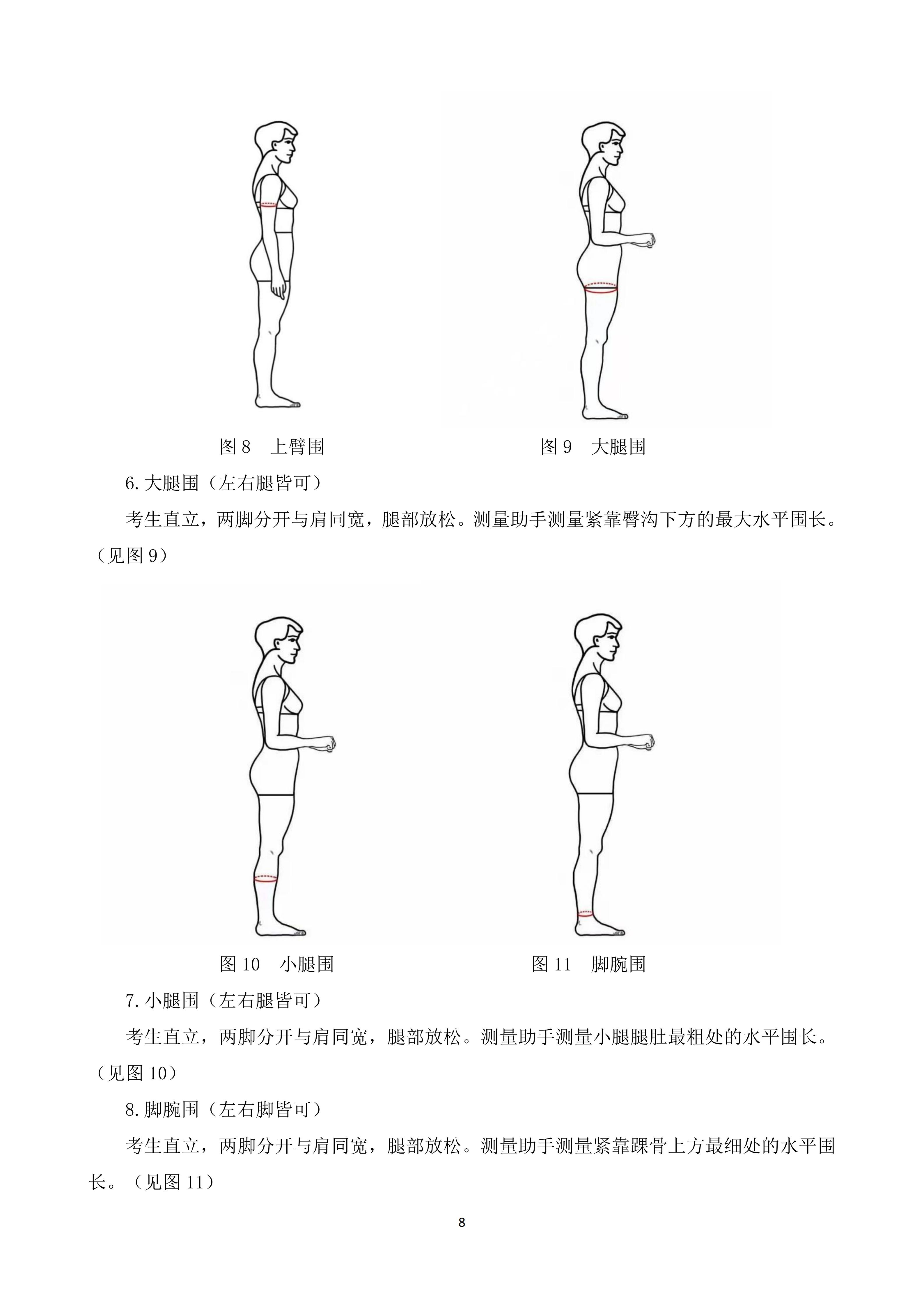 图 8　上臂围

图 9　大腿围

6. 大腿围（左右腿皆可）

考生直立，两脚分开与肩同宽，腿部放松。测量助手测量紧靠臀沟下方的最大水平围长。（见图 9）

图 10　小腿围

图 11　脚腕围

7. 小腿围（左右腿皆可）

考生直立，两脚分开与肩同宽，腿部放松。测量助手测量小腿腿肚最粗处的水平围长。（见图 10）

8. 脚腕围（左右脚皆可）

考生直立，两脚分开与肩同宽，腿部放松。测量助手测量紧靠踝骨上方最细处的水平围长。（见图 11）

8